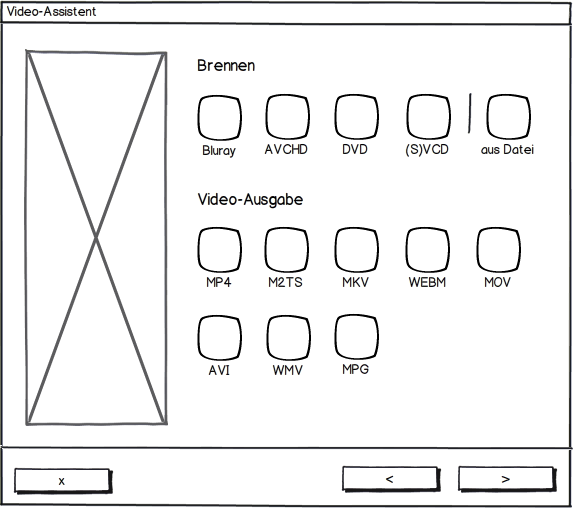 Video-Assistent

Brennen

Bluray AVCHD DVD (S)VCD aus Datei

Video-Ausgabe

MP4 M2TS MKV WEBM MOV

AVI WMV MPG

x

<

>