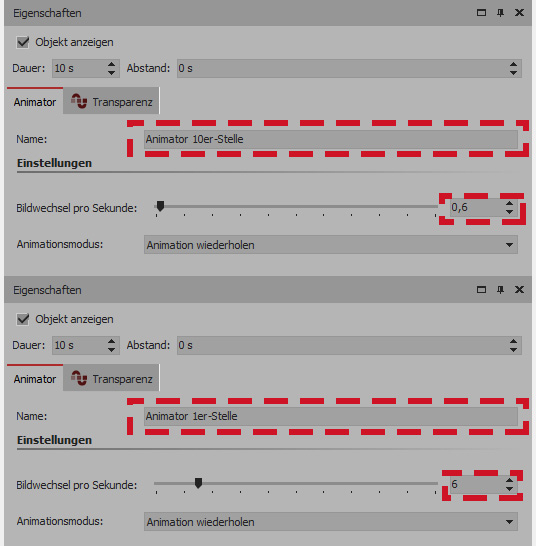 Eigenschaften

Objekt anzeigen

Dauer: 10 s Abstand: 0 s

Animator Transparenz

Name: Animator 10er-Stelle

Einstellungen

Bildwechsel pro Sekunde: 0,6

Animationsmodus: Animation wiederholen

Eigenschaften

Objekt anzeigen

Dauer: 10 s Abstand: 0 s

Animator Transparenz

Name: Animator 1er-Stelle

Einstellungen

Bildwechsel pro Sekunde: 6

Animationsmodus: Animation wiederholen