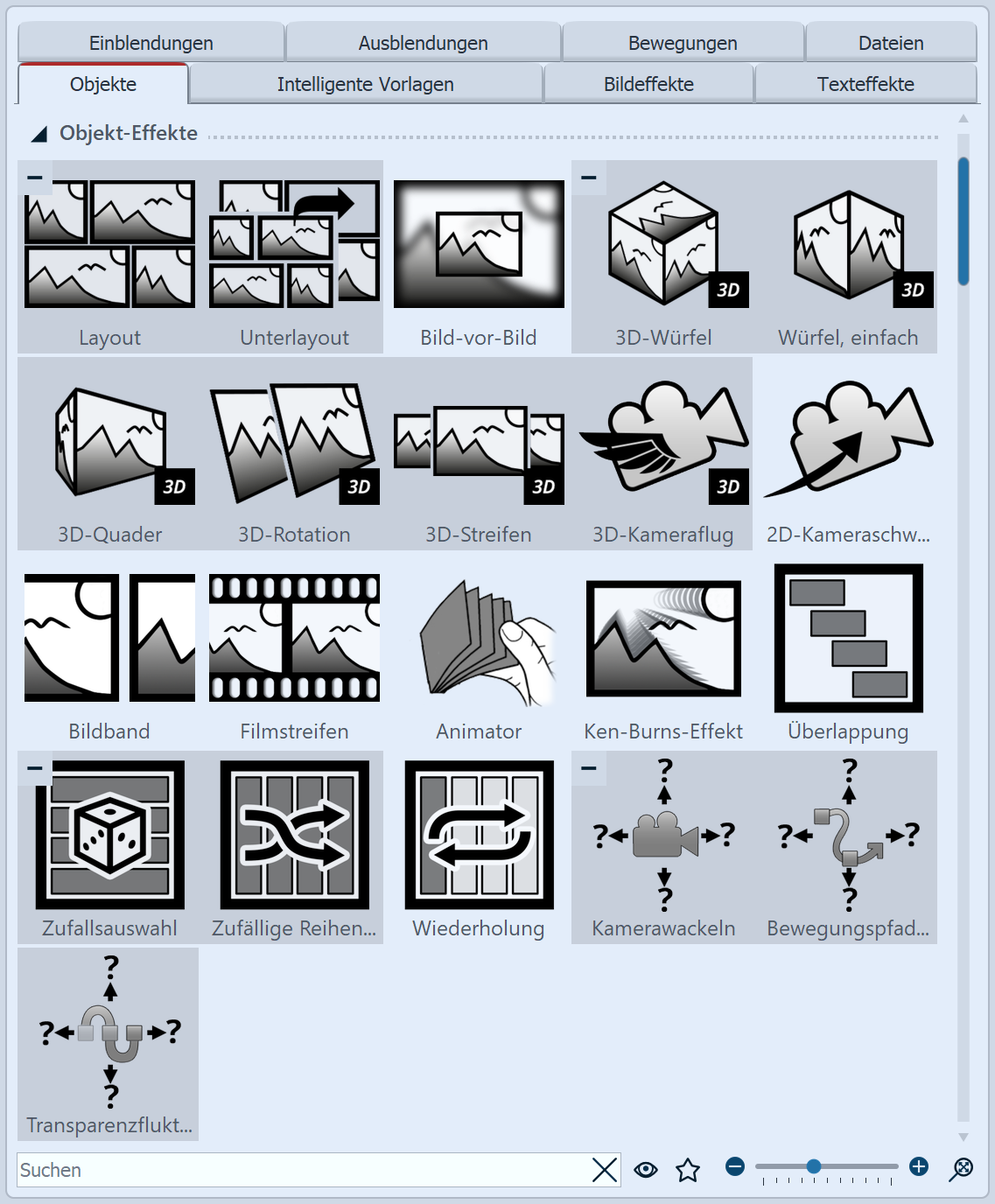 Einblendungen Ausblendungen Bewegungen Dateien
Objekte Intelligente Vorlagen Bildeffekte Texteffekte

Objekt-Effekte

Layout
Unterlayout
Bild-vor-Bild
3D
3D-Würfel
3D
Würfel, einfach

3D
3D-Quader
3D
3D-Rotation
3D
3D-Streifen
3D
3D-Kameraflug
2D-Kameraschw...

Bildband
Filmstreifen
Animator
Ken-Burns-Effekt
Überlappung

Zufallsauswahl
Zufällige Reihen...
Wiederholung
?
?
?
?
Kamerawackeln
?
?
?
?
Bewegungspfad...

?
?
?
?
Transparenzflukt...

Suchen