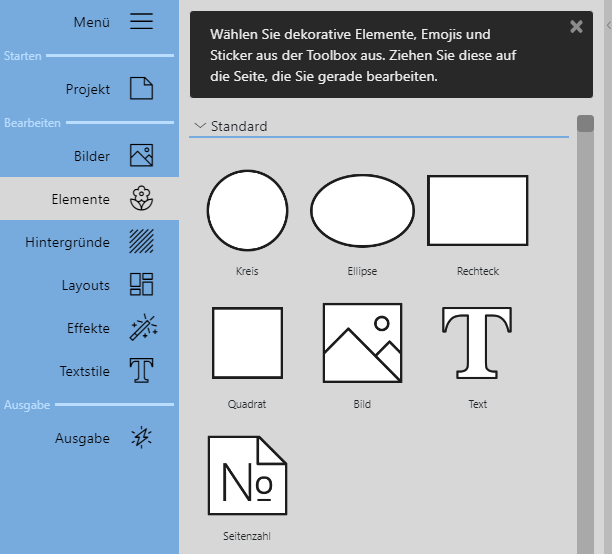 Menü

Starten

Projekt

Bearbeiten

Bilder

Elemente

Hintergründe

Layouts

Effekte

Textstile

Ausgabe

Ausgabe

Wählen Sie dekorative Elemente, Emojis und Sticker aus der Toolbox aus. Ziehen Sie diese auf die Seite, die Sie gerade bearbeiten.

Standard

Kreis

Ellipse

Rechteck

Quadrat

Bild

T

Text

№

Seitenzahl